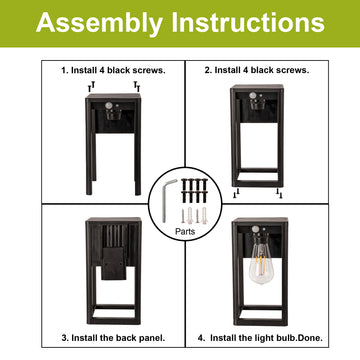 Assembly Instructions

1. Install 4 black screws.

2. Install 4 black screws.

Parts

3. Install the back panel.

4. Install the light bulb.Done.